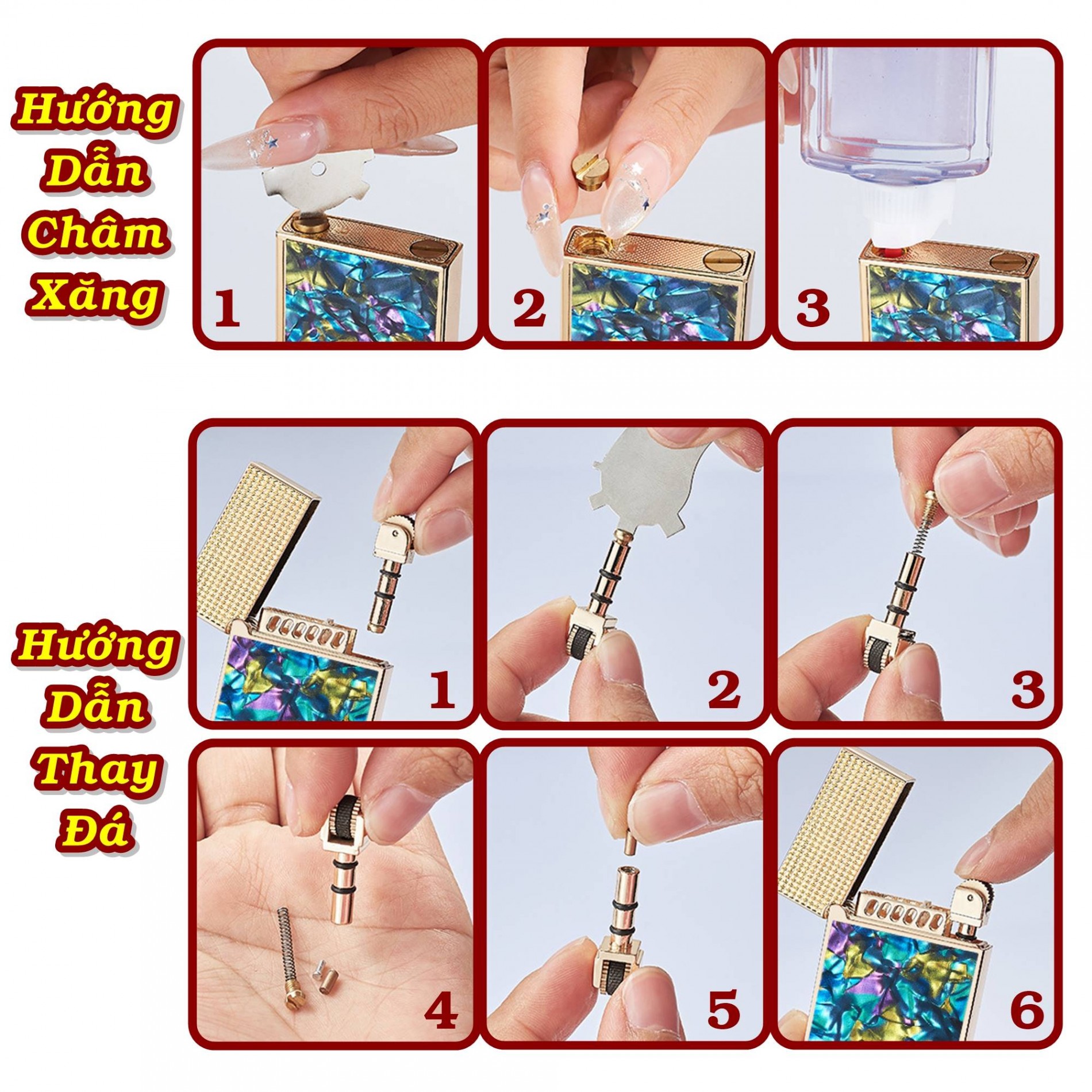 Hướng Dẫn Châm Xăng

1

2

3

Hướng Dẫn Thay Đá

1

2

3

4

5

6